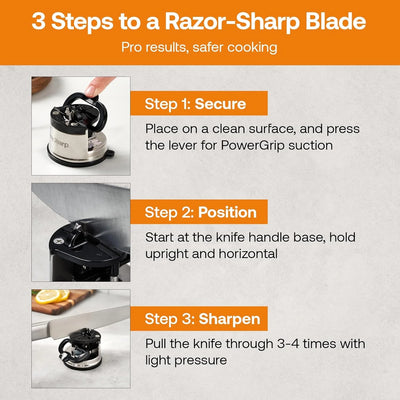 3 Steps to a Razor-Sharp Blade

Pro results, safer cooking

Step 1: Secure

Place on a clean surface, and press the lever for PowerGrip suction

Step 2: Position

Start at the knife handle base, hold upright and horizontal

Step 3: Sharpen

Pull the knife through 3-4 times with light pressure